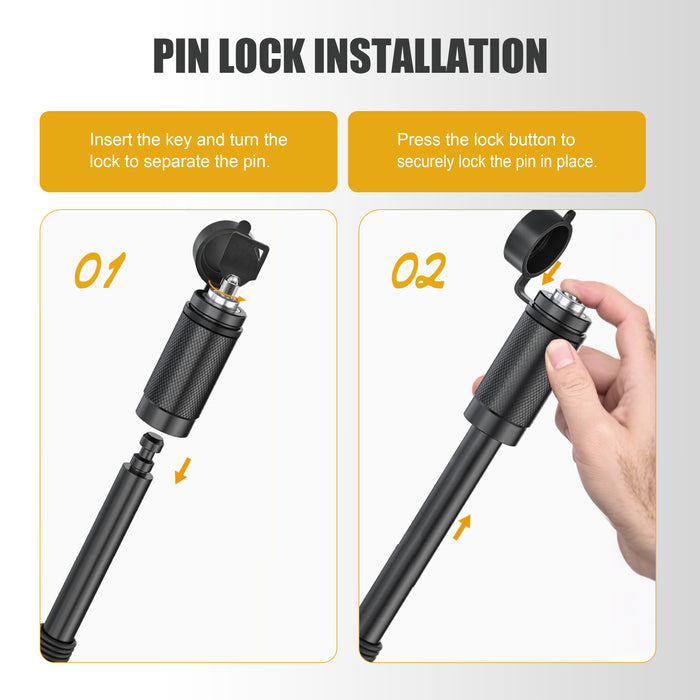 PIN LOCK INSTALLATION

Insert the key and turn the lock to separate the pin.

Press the lock button to securely lock the pin in place.

01

02